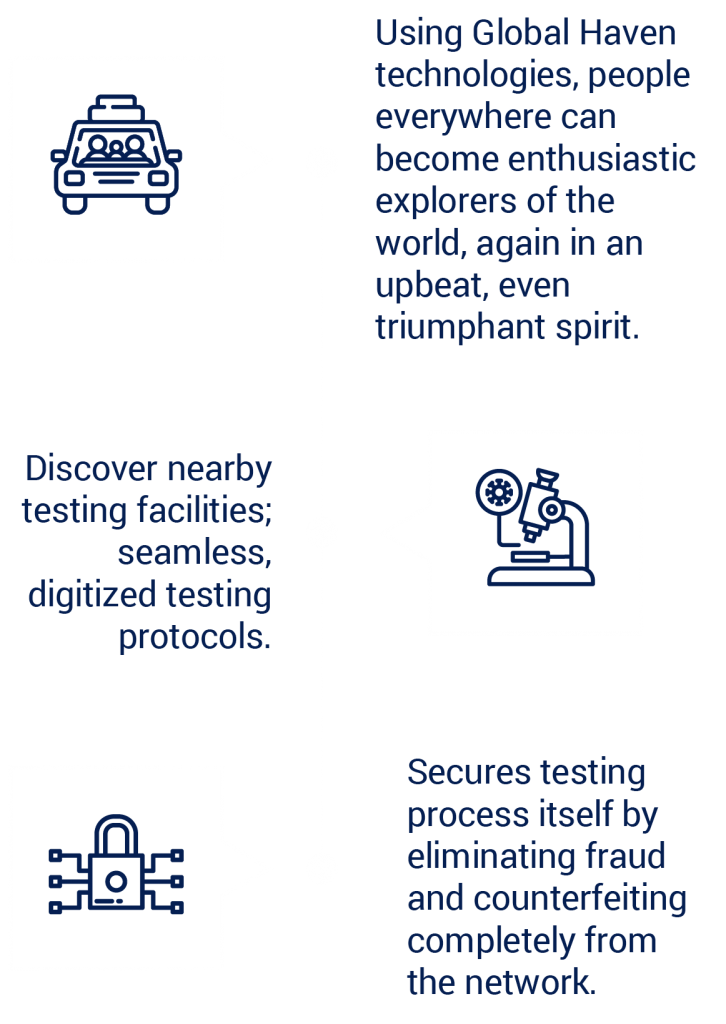 Using Global Haven technologies, people everywhere can become enthusiastic explorers of the world, again in an upbeat, even triumphant spirit.

Discover nearby testing facilities; seamless, digitized testing protocols.

Secures testing process itself by eliminating fraud and counterfeiting completely from the network.